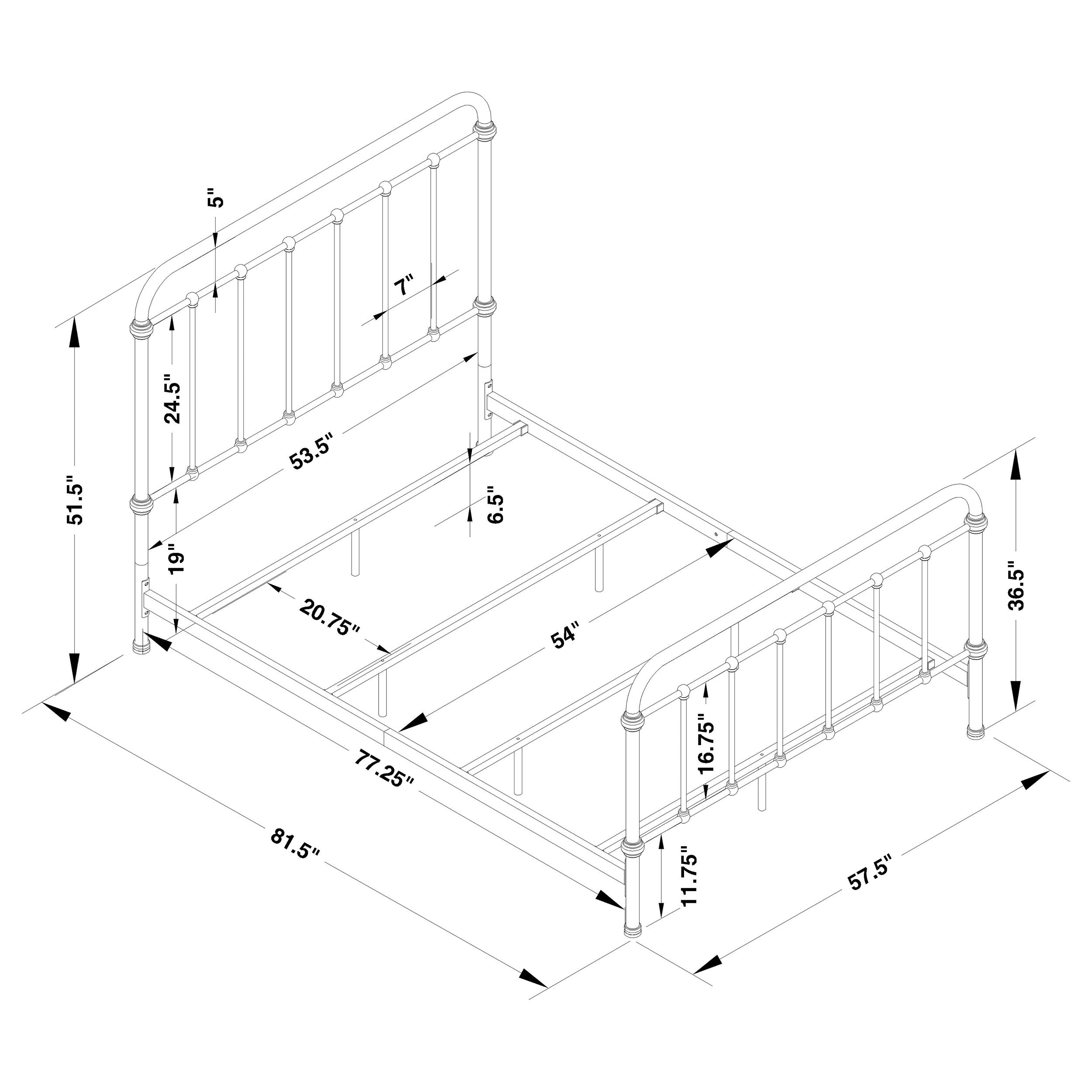 5"
7"
24.5"
51.5"
53.5"
6.5"
19"
20.75"
54"
36.5"
16.75"
77.25"
81.5"
11.75"
57.5"