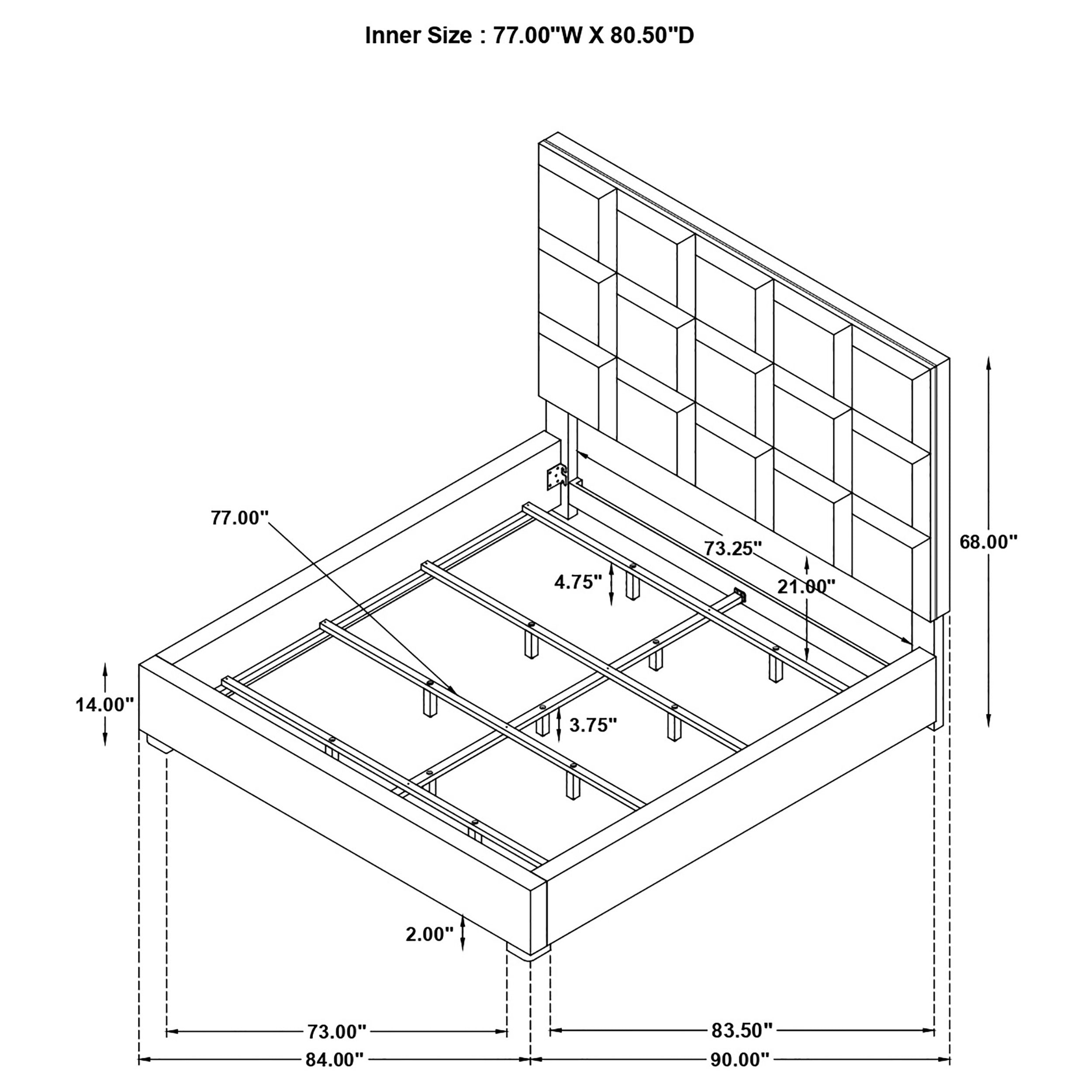 Inner Size : 77.00"W X 80.50"D

77.00"

73.25"

68.00"

4.75"

21.00"

14.00"

3.75"

2.00"

73.00"

83.50"

84.00"

90.00"